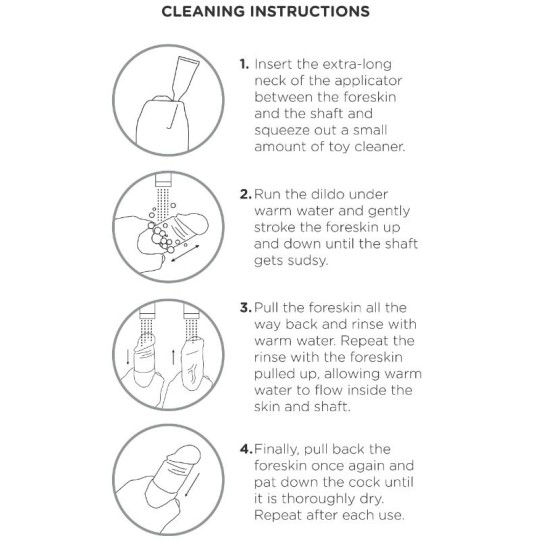 CLEANING INSTRUCTIONS

1. Insert the extra-long neck of the applicator between the foreskin and the shaft and squeeze out a small amount of toy cleaner.

2. Run the dildo under warm water and gently stroke the foreskin up and down until the shaft gets sudsy.

3. Pull the foreskin all the way back and rinse with warm water. Repeat the rinse with the foreskin pulled up, allowing warm water to flow inside the skin and shaft.

4. Finally, pull back the foreskin once again and pat down the cock until it is thoroughly dry. Repeat after each use.